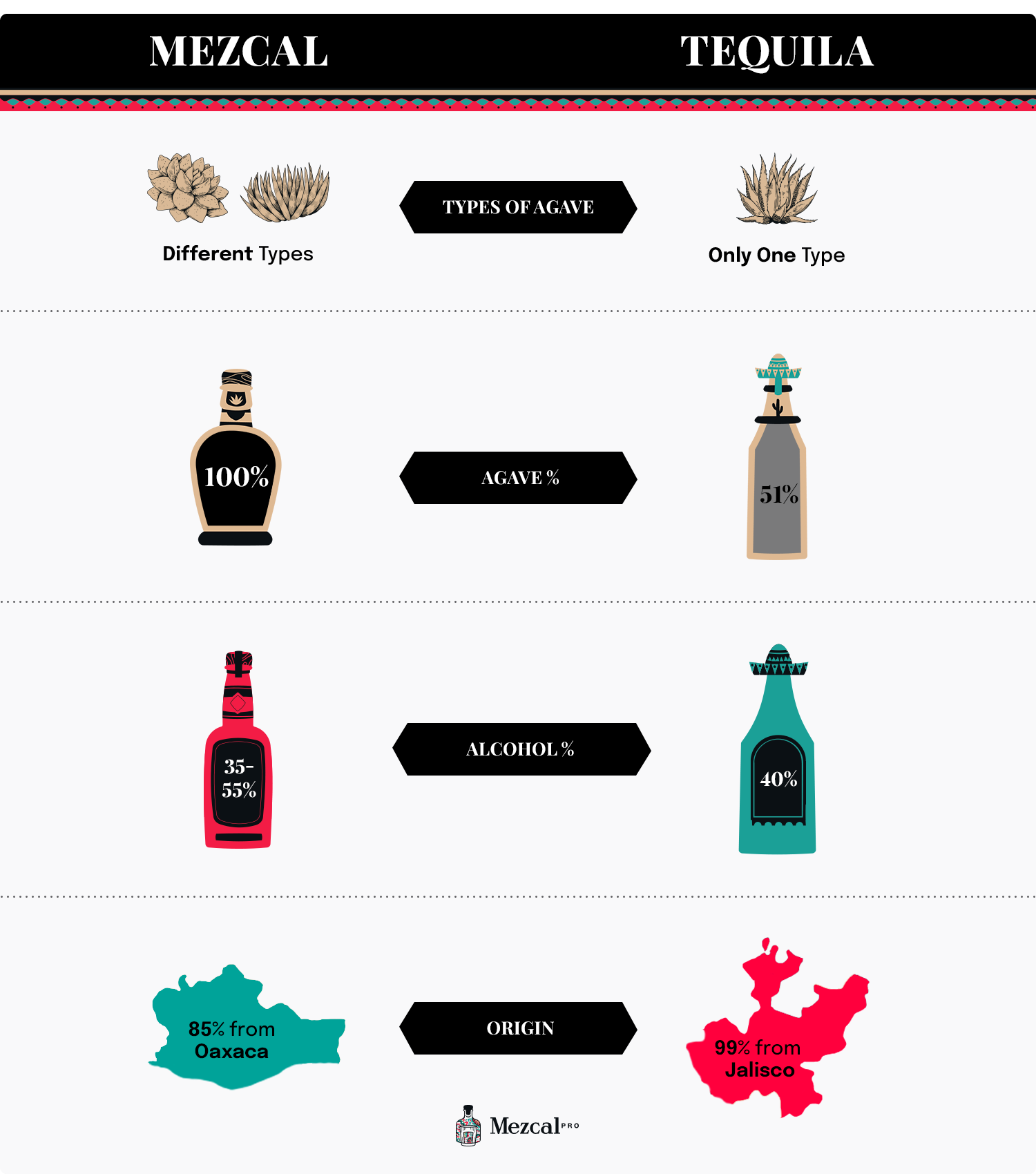 MEZCAL

TEQUILA

Different Types

TYPES OF AGAVE

Only One Type

100%

AGAVE %

51%

35-55%

ALCOHOL %

40%

85% from Oaxaca

ORIGIN

99% from Jalisco

Mezcal PRO