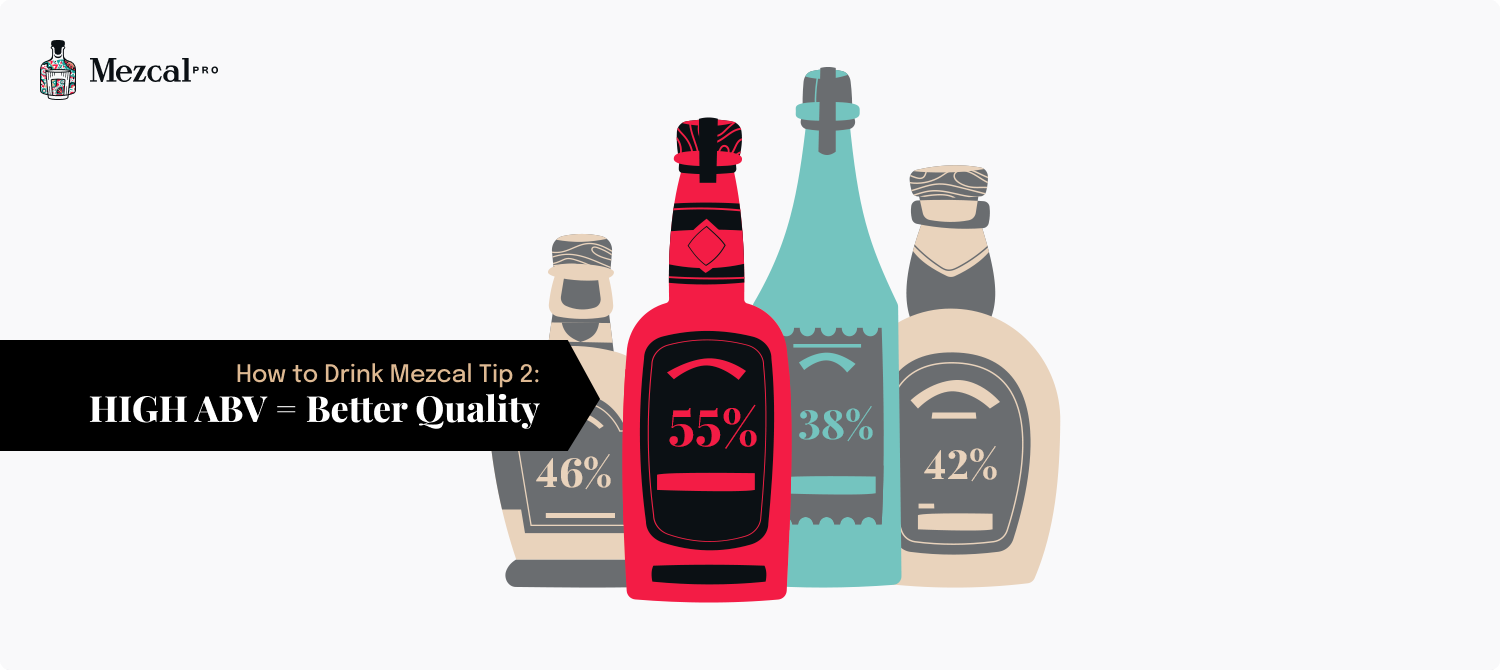 Mezcal PRO

How to Drink Mezcal Tip 2:
HIGH ABV = Better Quality

46%

55%

38%

42%